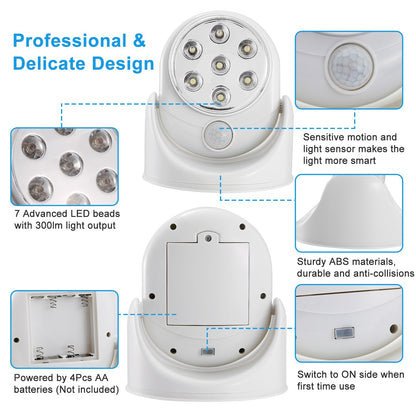 Professional & Delicate Design

Sensitive motion and light sensor makes the light more smart

7 Advanced LED beads with 300lm light output

Sturdy ABS materials, durable and anti-collisions

Powered by 4Pcs AA batteries (Not included)

Switch to ON side when first time use