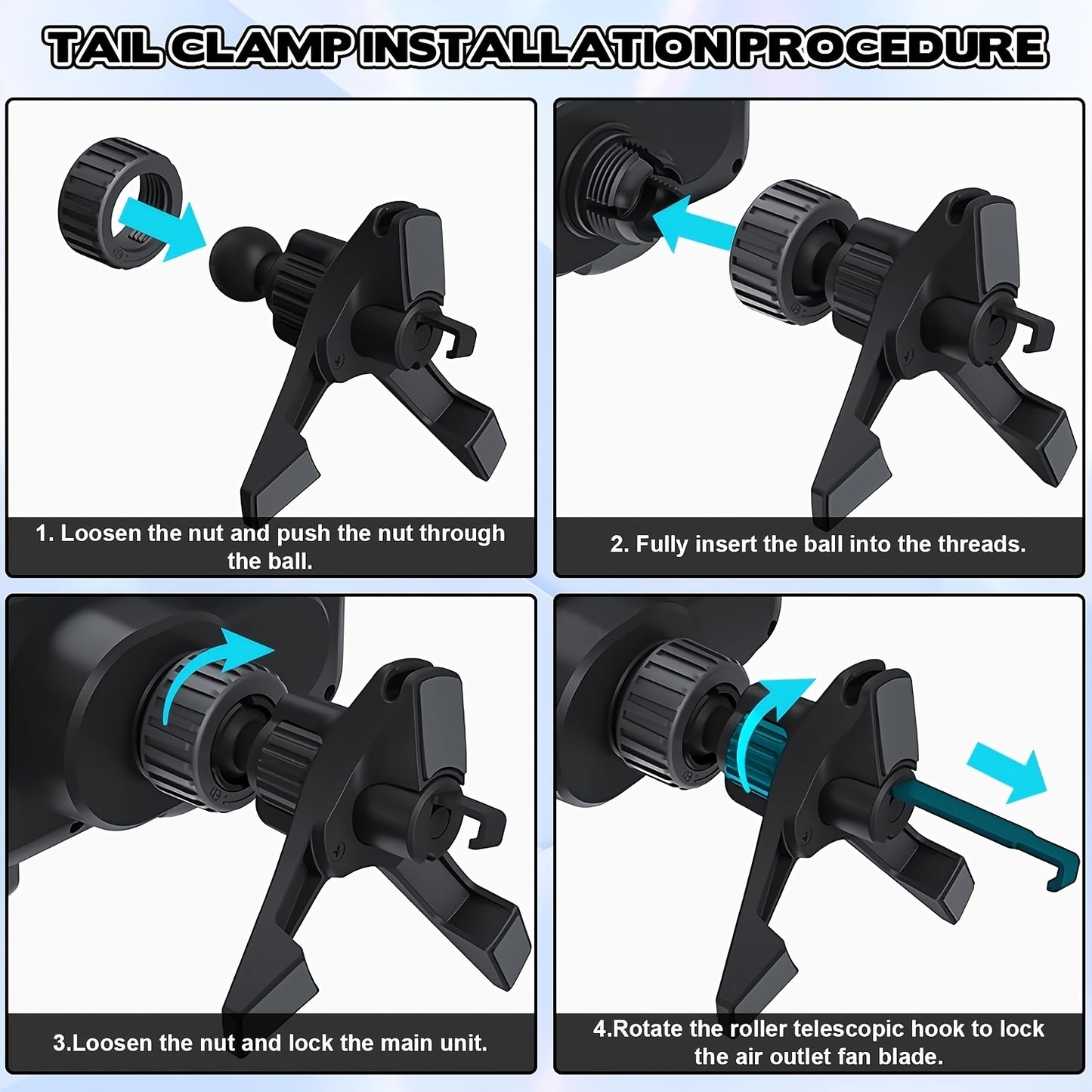 TAIL CLAMP INSTALLATION PROCEDURE

1. Loosen the nut and push the nut through the ball.

2. Fully insert the ball into the threads.

3.Loosen the nut and lock the main unit.

4.Rotate the roller telescopic hook to lock the air outlet fan blade.