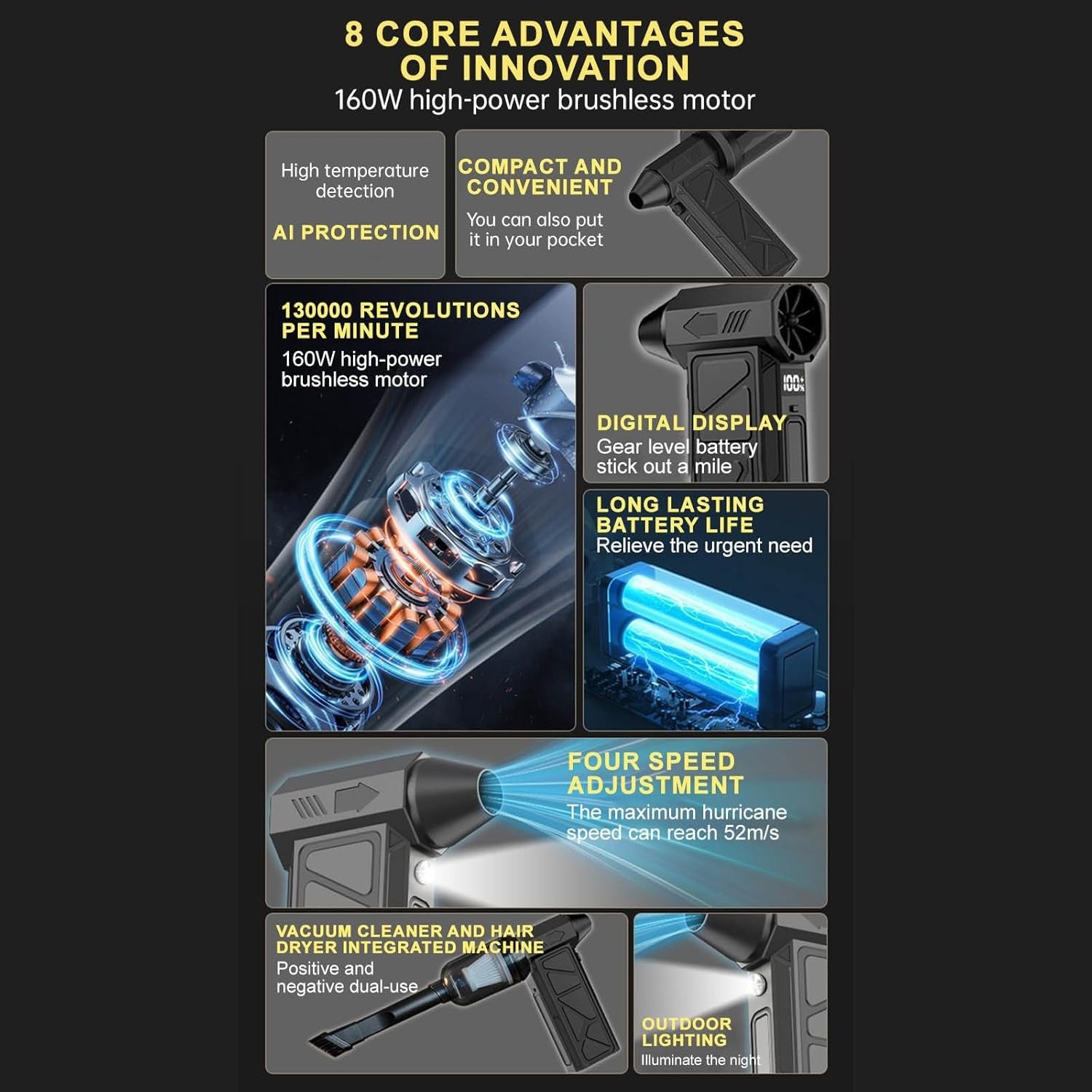 8 CORE ADVANTAGES OF INNOVATION
160W high-power brushless motor

High temperature detection

AI PROTECTION

COMPACT AND CONVENIENT
You can also put it in your pocket

130000 REVOLUTIONS PER MINUTE
160W high-power brushless motor

100%

DIGITAL DISPLAY
Gear level battery stick out a mile

LONG LASTING BATTERY LIFE
Relieve the urgent need

FOUR SPEED ADJUSTMENT
The maximum hurricane speed can reach 52m/s

VACUUM CLEANER AND HAIR DRYER INTEGRATED MACHINE
Positive and negative dual-use

OUTDOOR LIGHTING
Illuminate the night